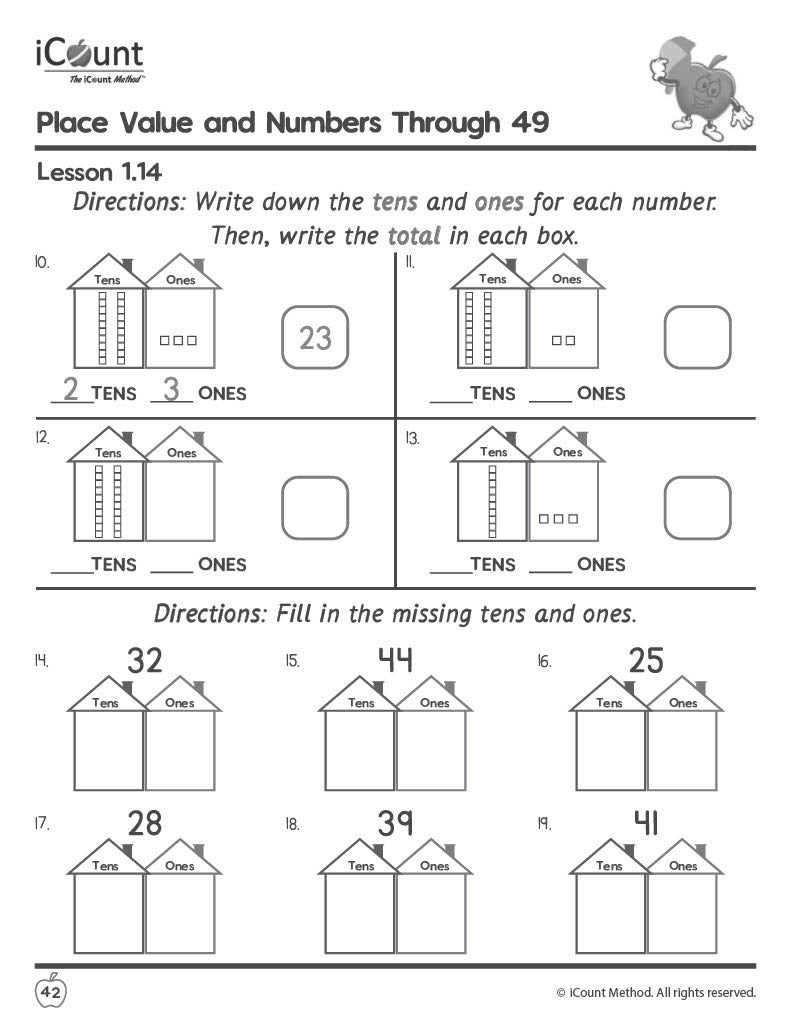 iCount
The iCount Method™

Place Value and Numbers Through 49

Lesson 1.14

Directions: Write down the tens and ones for each number. Then, write the total in each box.

10. Tens Ones
23
2 TENS 3 ONES

11. Tens Ones
____TENS ____ ONES

12. Tens Ones
____TENS ____ ONES

13. Tens Ones
____TENS ____ ONES

Directions: Fill in the missing tens and ones.

14. 32
Tens Ones

15. 44
Tens Ones

16. 25
Tens Ones

17. 28
Tens Ones

18. 39
Tens Ones

19. 41
Tens Ones

42

© iCount Method. All rights reserved.