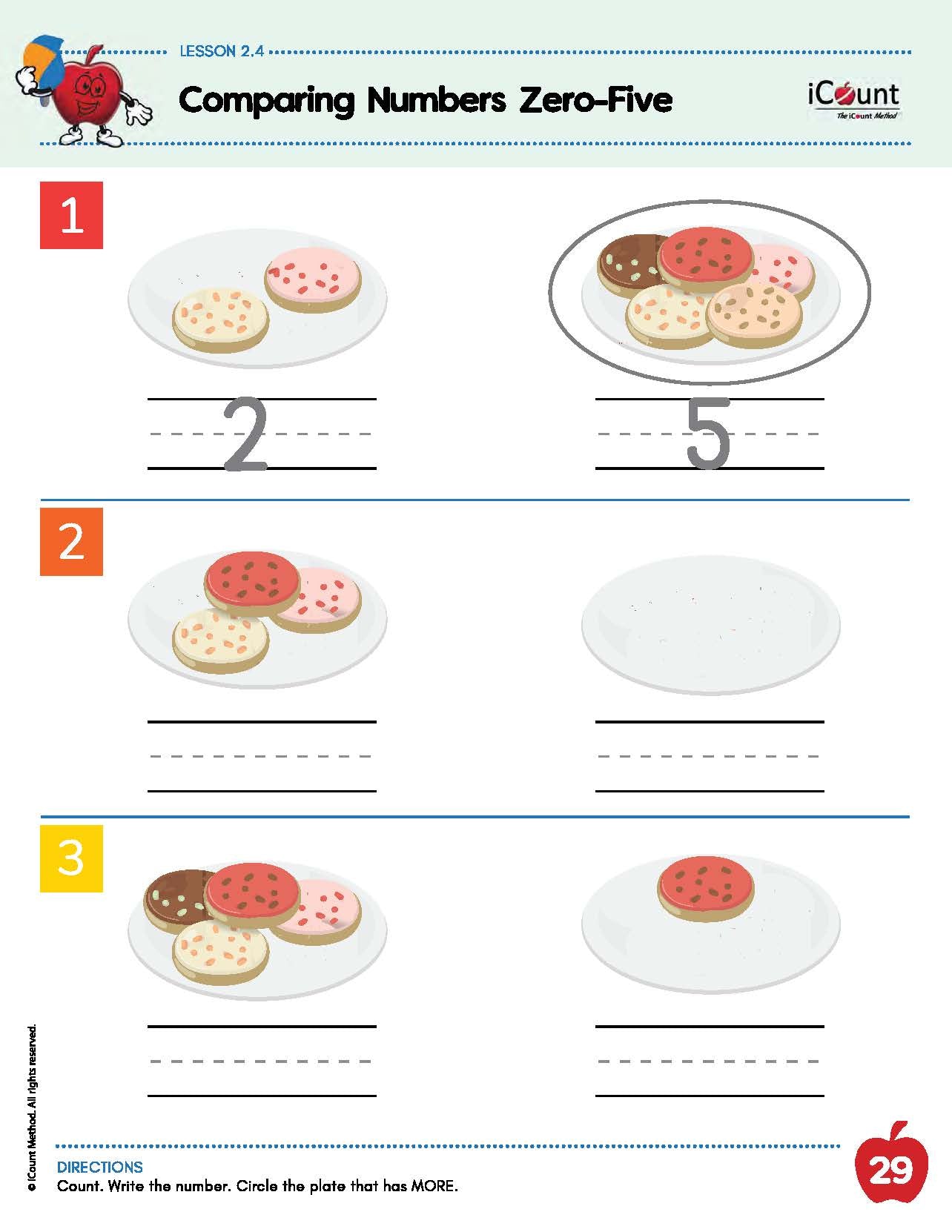 LESSON 2.4

Comparing Numbers Zero-Five

iCount
The iCount Method

1

2

5

2

3

© iCount Method. All rights reserved.

DIRECTIONS
Count. Write the number. Circle the plate that has MORE.

29